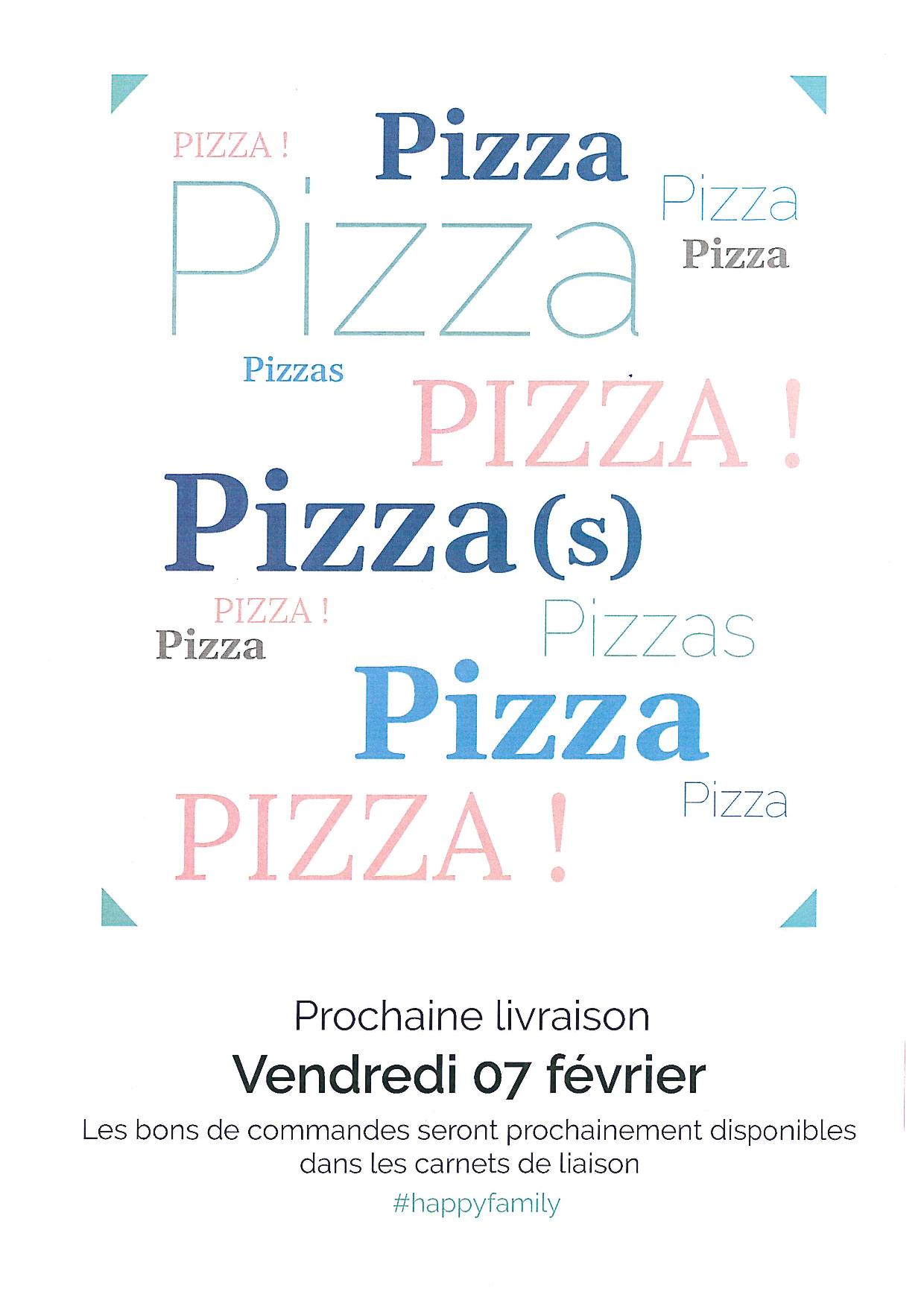 PIZZA !

Pizza

Pizza

Pizza

Pizza

Pizzas

PIZZA !

Pizza(s)

PIZZA !

Pizza

Pizzas

Pizza

Pizza

PIZZA !

Prochaine livraison

Vendredi 07 février

Les bons de commandes seront prochainement disponibles dans les carnets de liaison

#happyfamily